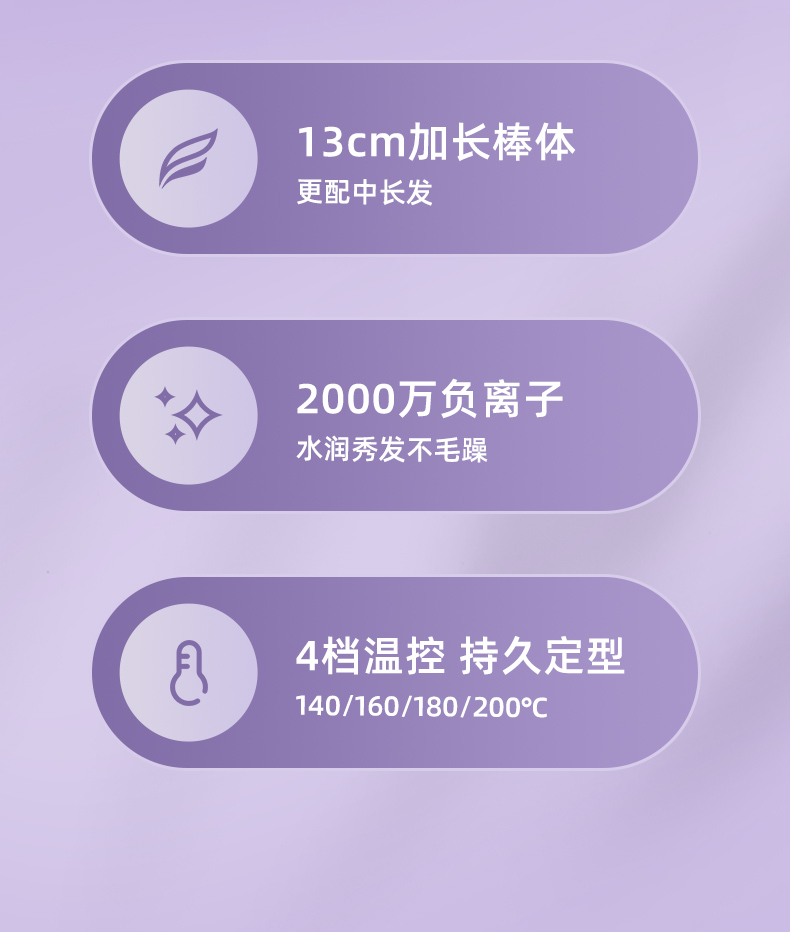 13cm加长棒体
更配中长发

2000万负离子
水润秀发不毛躁

4档温控 持久定型
140/160/180/200℃